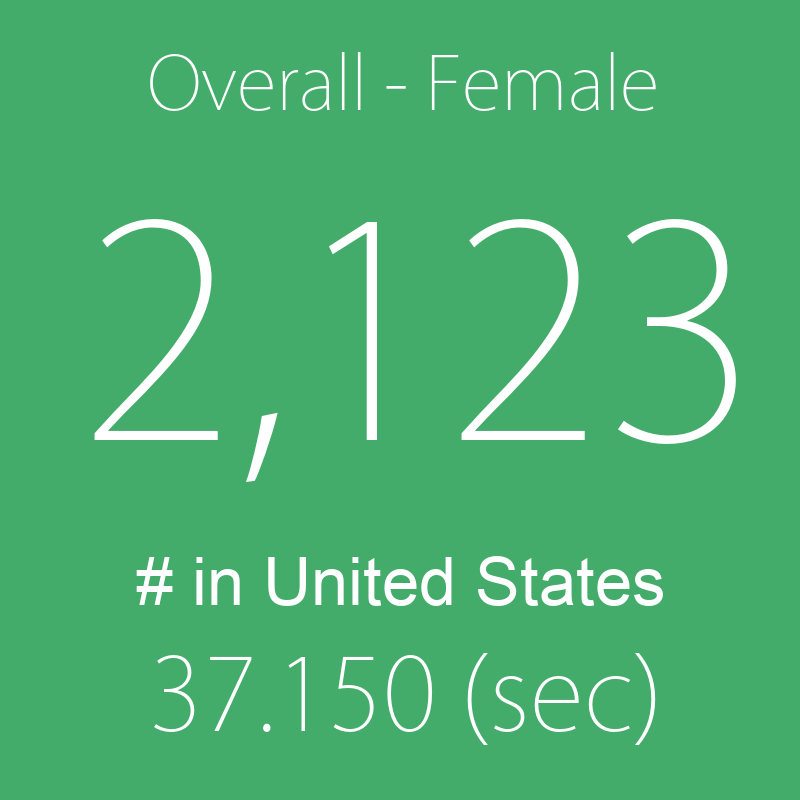 Overall - Female

2,123

# in United States

37.150 (sec)