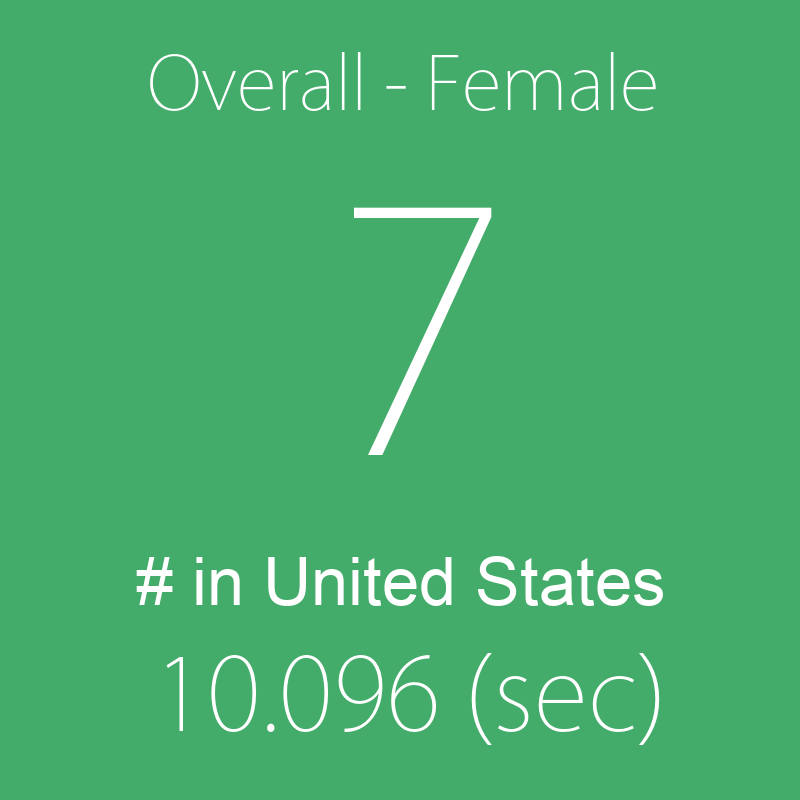 Overall - Female

7

# in United States

10.096 (sec)