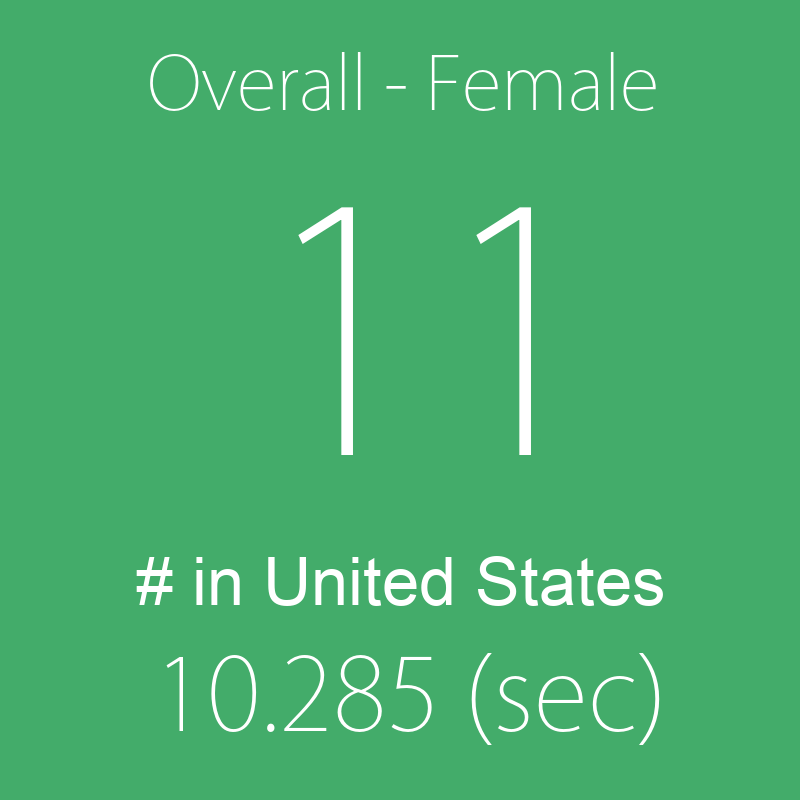 Overall - Female

11

# in United States

10.285 (sec)