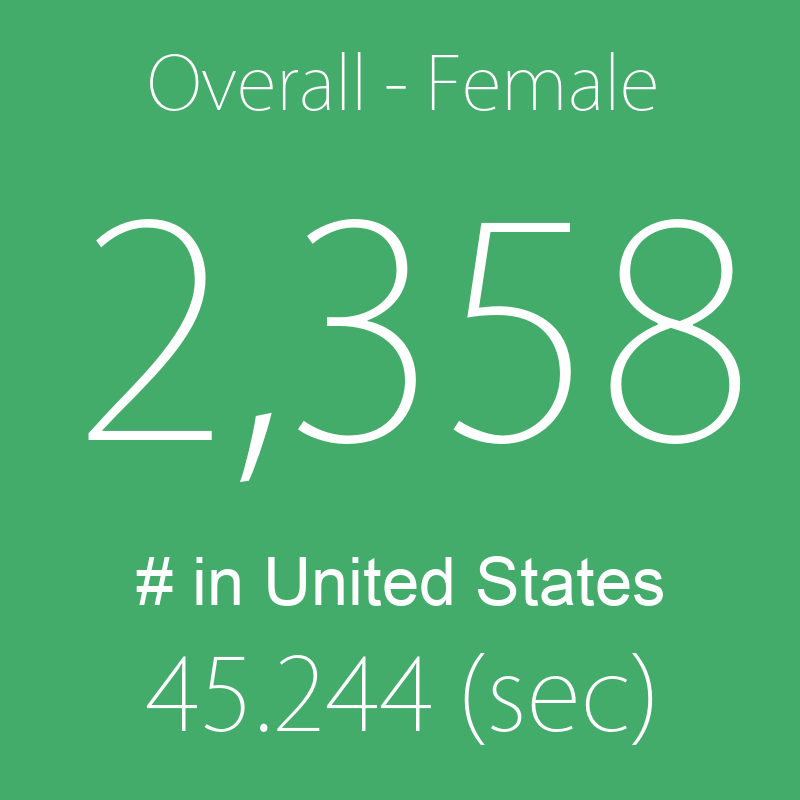 Overall - Female

2,358

# in United States

45.244 (sec)