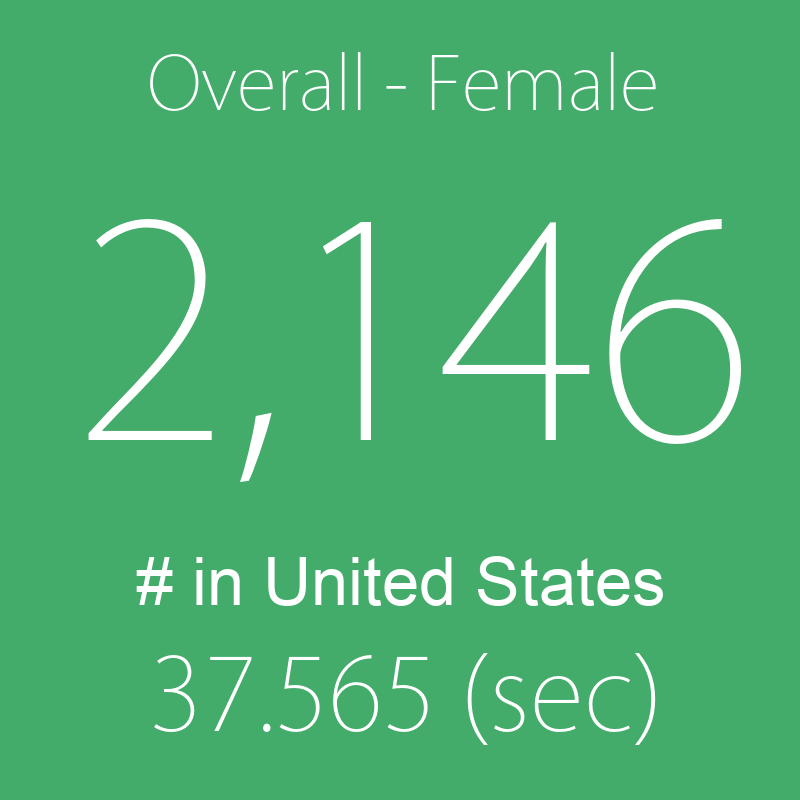 Overall - Female

2,146

# in United States

37.565 (sec)