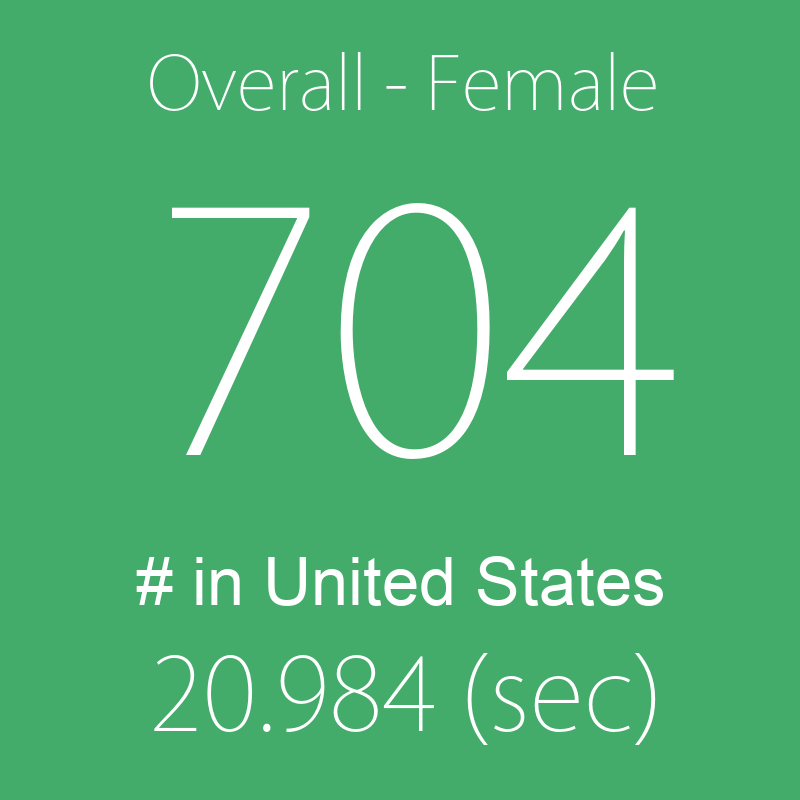 Overall - Female

704

# in United States

20.984 (sec)