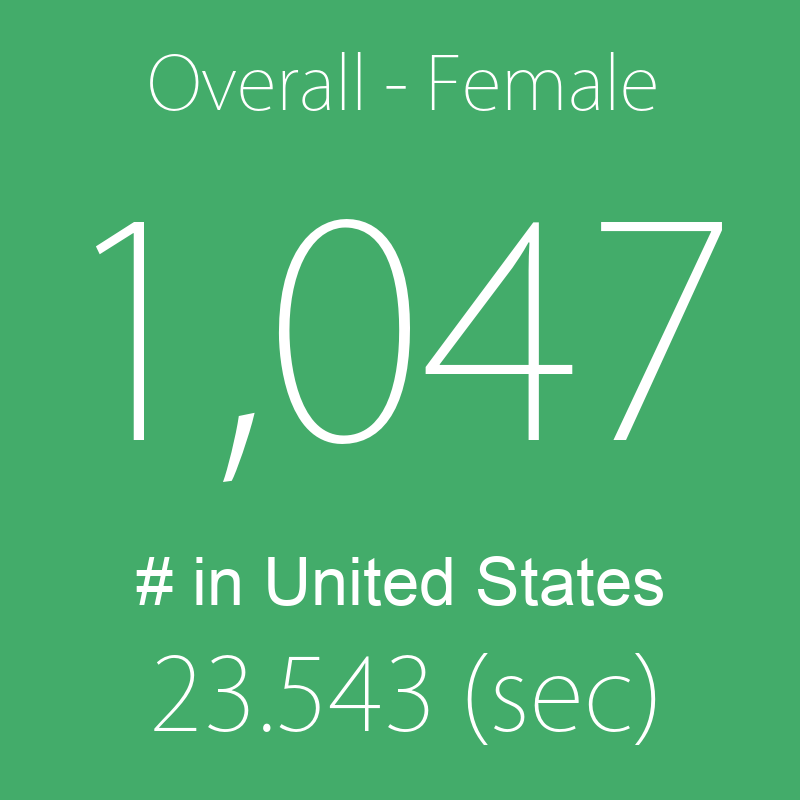 Overall - Female

1,047

# in United States

23.543 (sec)