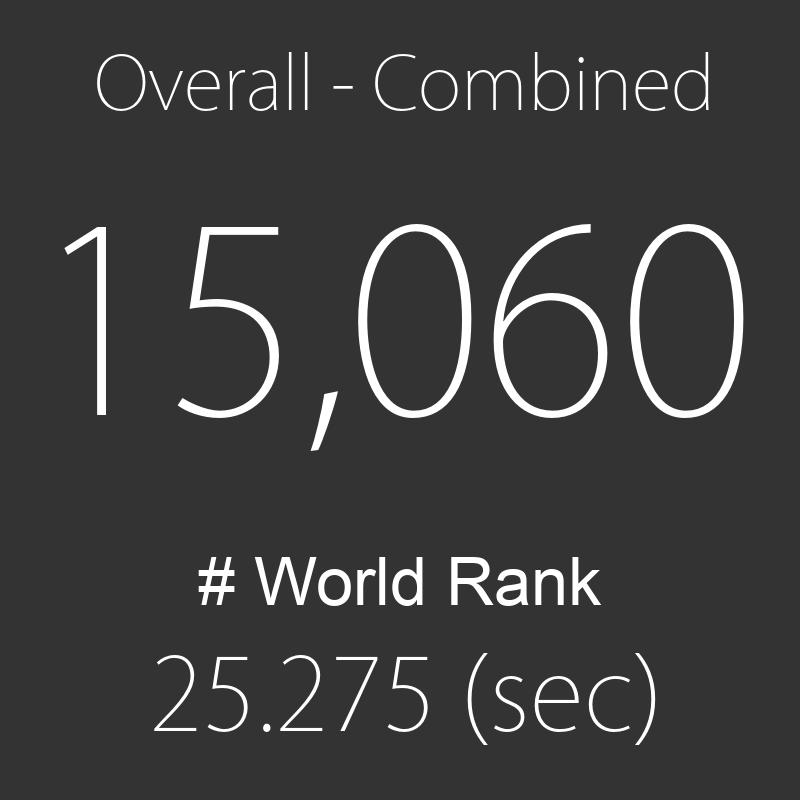 Overall - Combined

15,060

# World Rank

25.275 (sec)