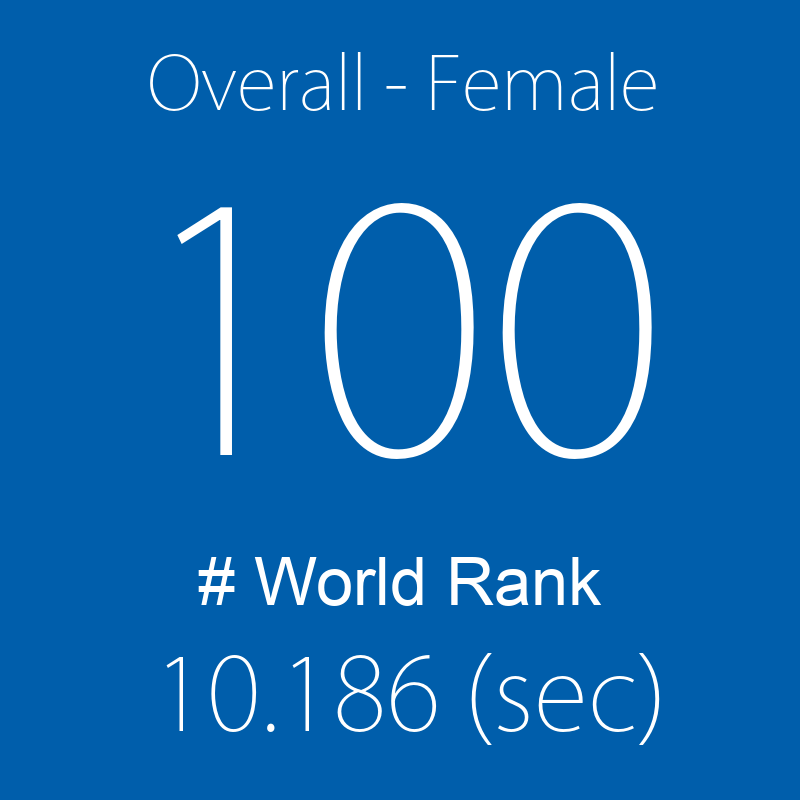 Overall - Female

100

# World Rank

10.186 (sec)