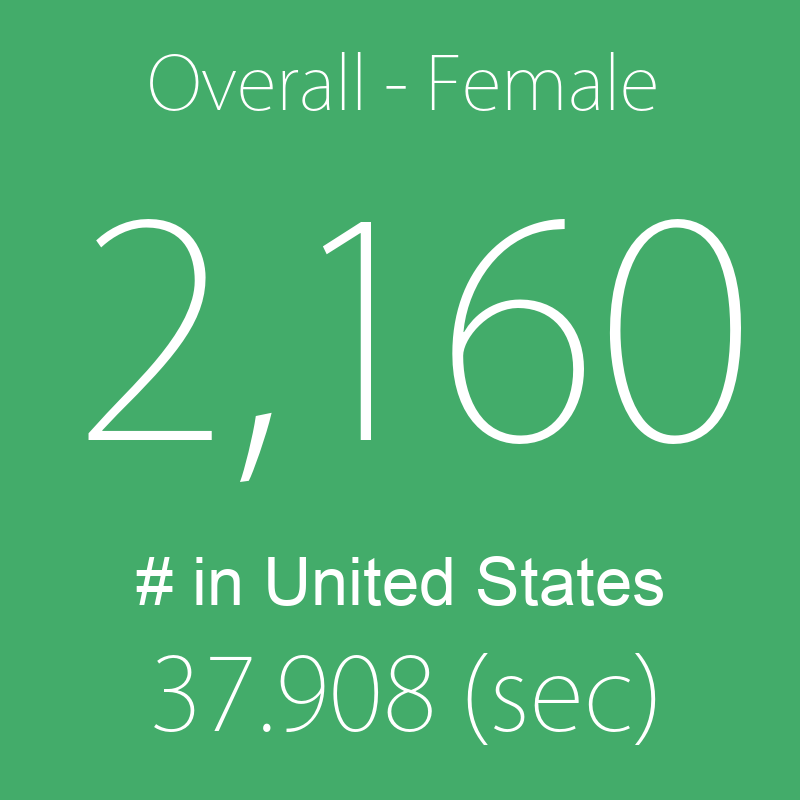 Overall - Female

2,160

# in United States

37.908 (sec)