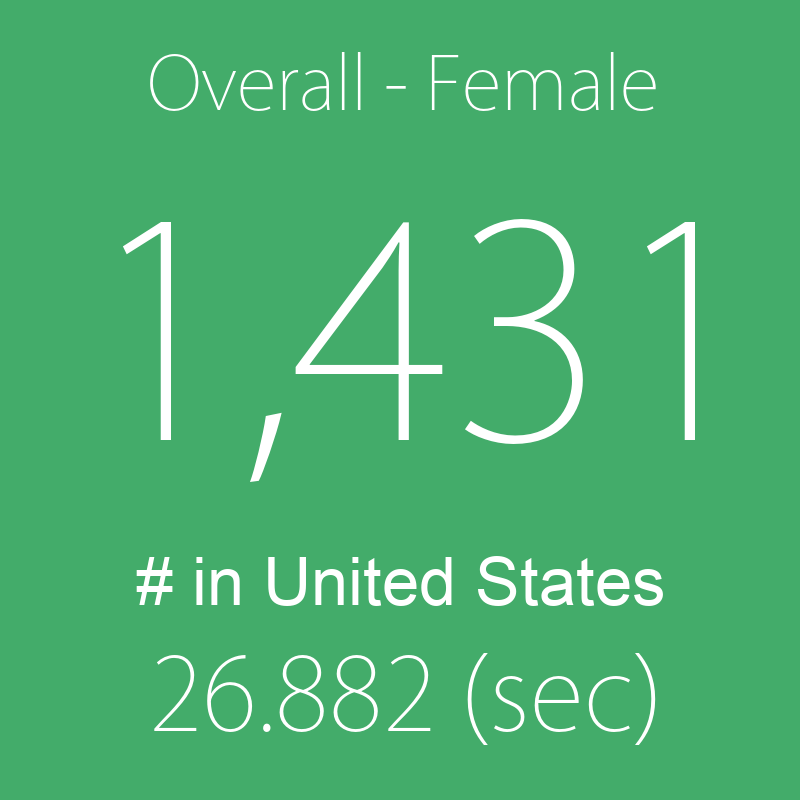 Overall - Female

1,431

# in United States

26.882 (sec)