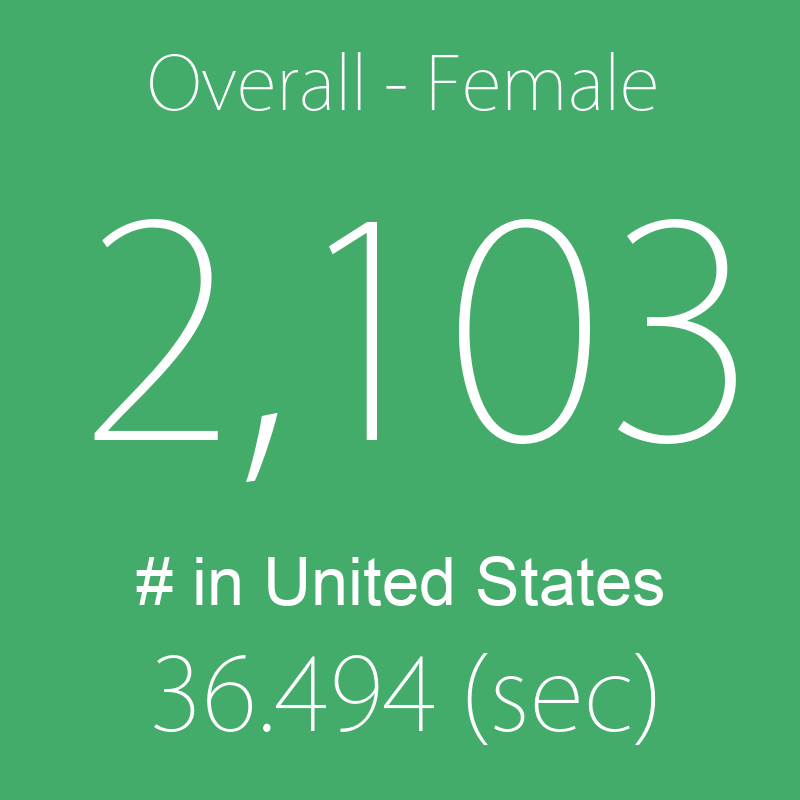 Overall - Female

2,103

# in United States

36.494 (sec)