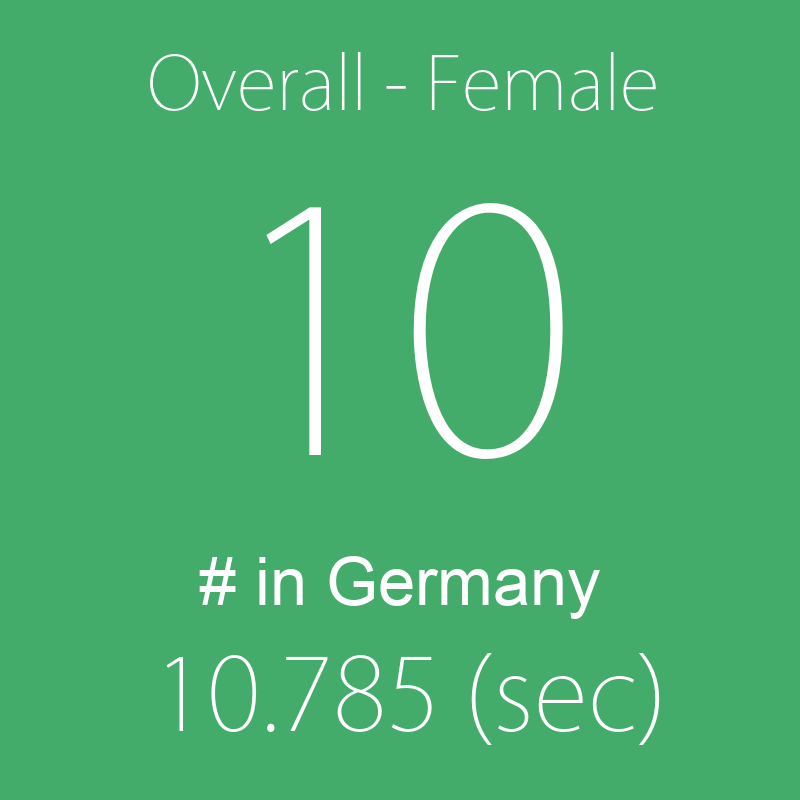 Overall - Female

10

# in Germany

10.785 (sec)