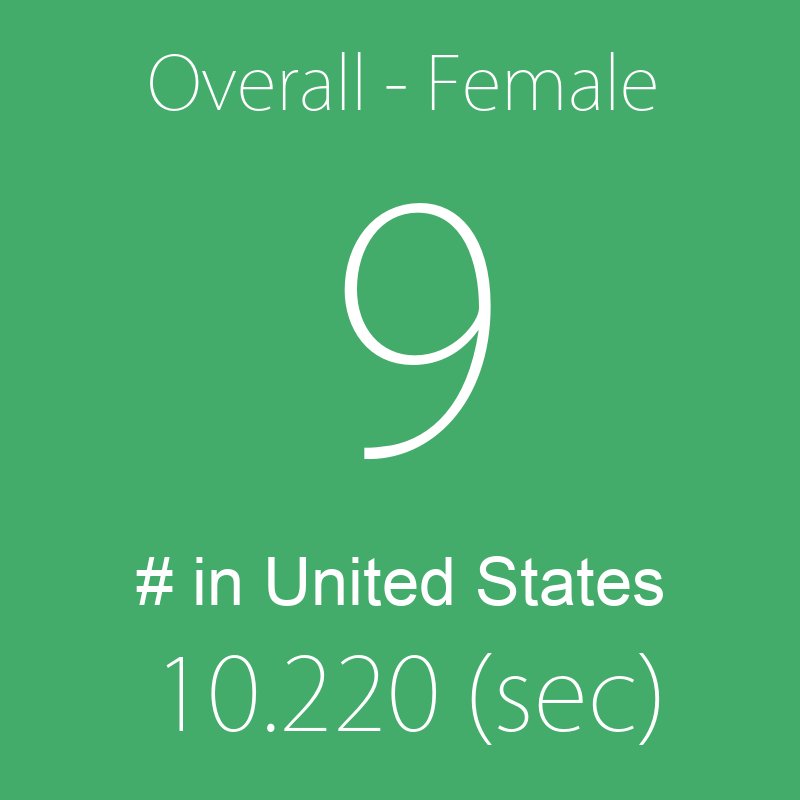 Overall - Female

9

# in United States

10.220 (sec)